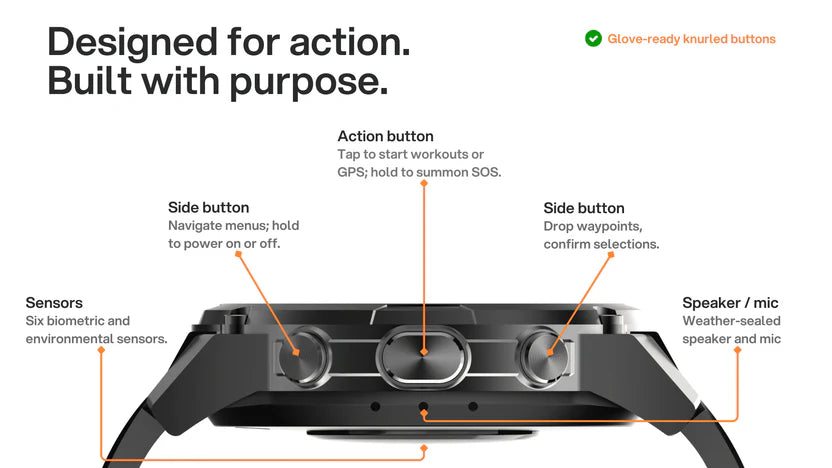 Designed for action.
Built with purpose.

Glove-ready knurled buttons

Action button
Tap to start workouts or GPS; hold to summon SOS.

Side button
Navigate menus; hold to power on or off.

Side button
Drop waypoints, confirm selections.

Sensors
Six biometric and environmental sensors.

Speaker / mic
Weather-sealed speaker and mic